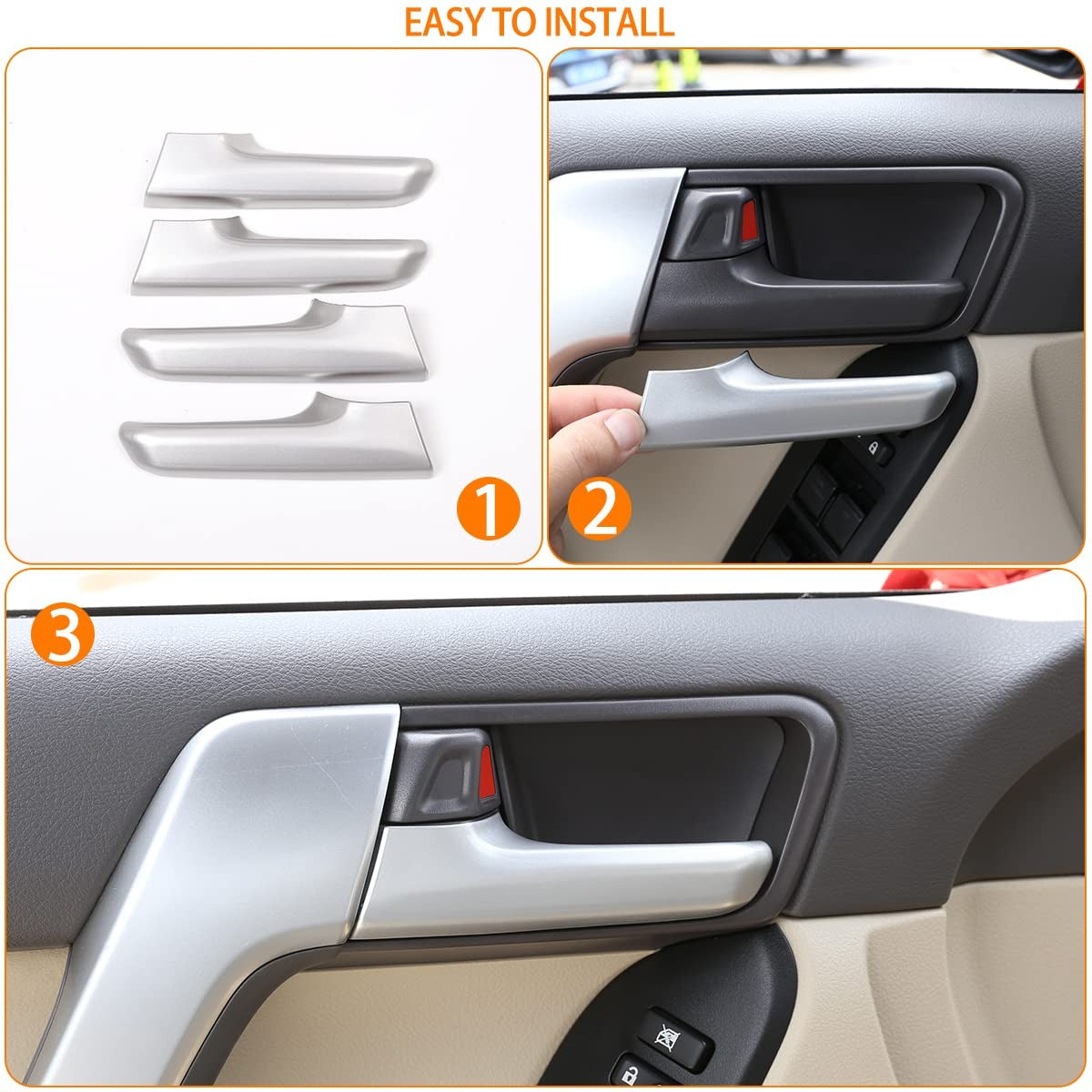 EASY TO INSTALL

1

2

3